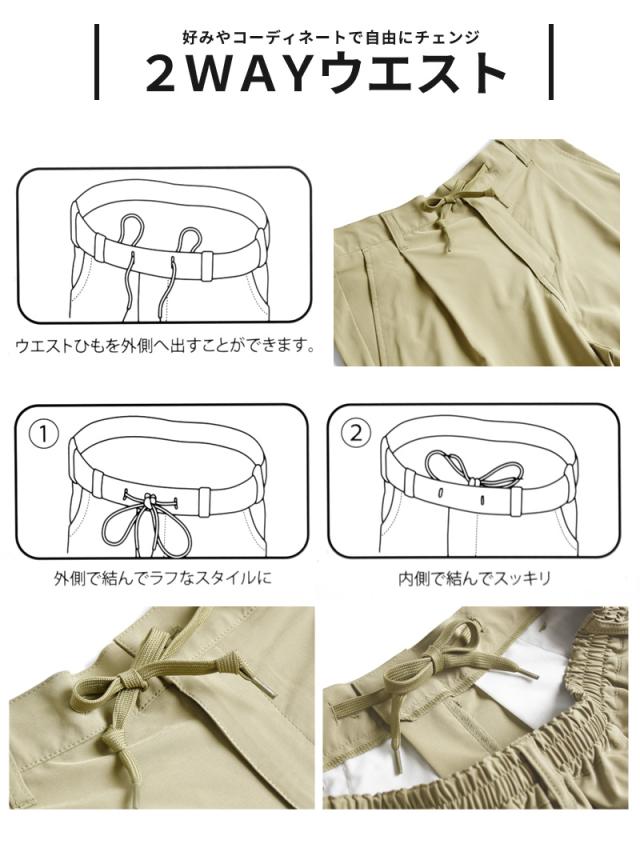 好みやコーディネートで自由にチェンジ
2WAYウエスト

ウエストひもを外側へ出すことができます。

①

外側で結んでラフなスタイルに

②

内側で結んでスッキリ