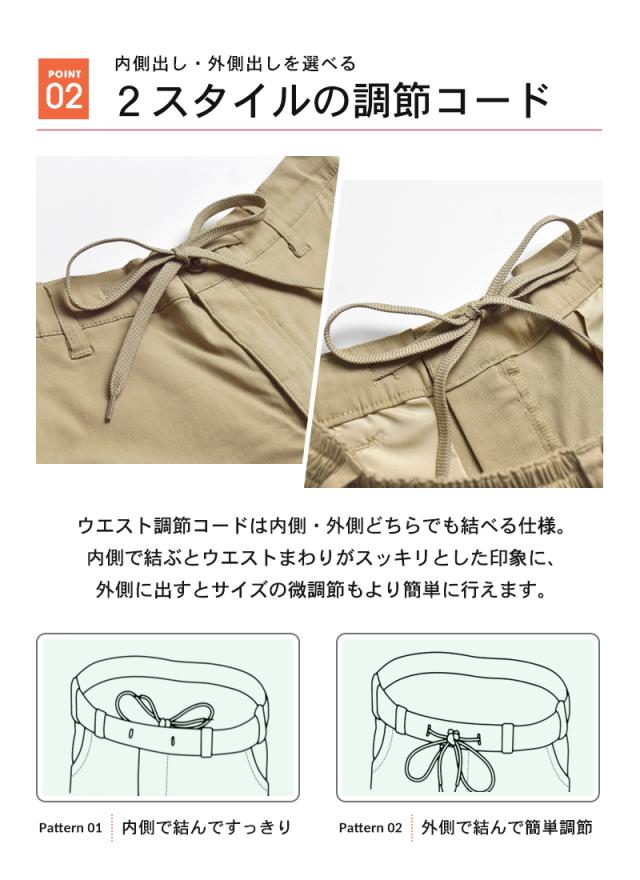 POINT 02

内側出し・外側出しを選べる

２スタイルの調節コード

ウエスト調節コードは内側・外側どちらでも結べる仕様。
内側で結ぶとウエストまわりがスッキリとした印象に、
外側に出すとサイズの微調節もより簡単に行えます。

Pattern 01 内側で結んですっきり

Pattern 02 外側で結んで簡単調節