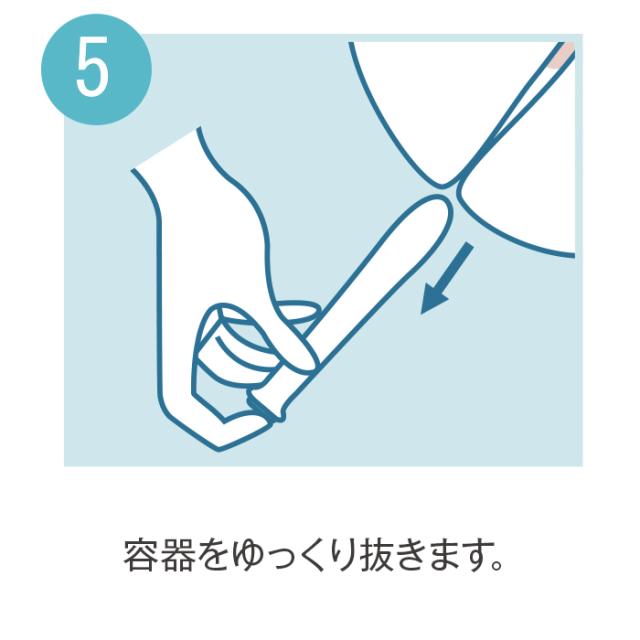 5

容器をゆっくり抜きます。