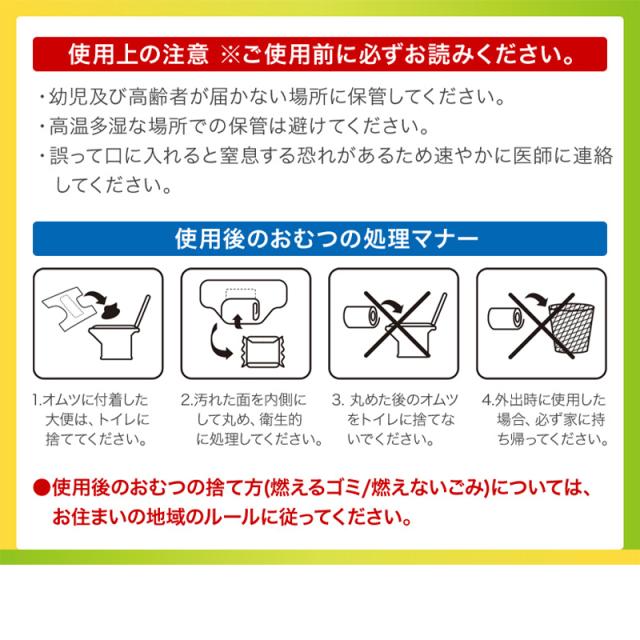 使用上の注意 ※ご使用前に必ずお読みください。

・幼児及び高齢者が届かない場所に保管してください。

・高温多湿な場所での保管は避けてください。

・誤って口に入れると窒息する恐れがあるため速やかに医師に連絡してください。

使用後のおむつの処理マナー

1.オムツに付着した大便は、トイレに捨ててください。

2.汚れた面を内側にして丸め、衛生的に処理してください。

3. 丸めた後のオムツをトイレに捨てないでください。

4.外出時に使用した場合、必ず家に持ち帰ってください。

●使用後のおむつの捨て方(燃えるゴミ/燃えないごみ)については、お住まいの地域のルールに従ってください。