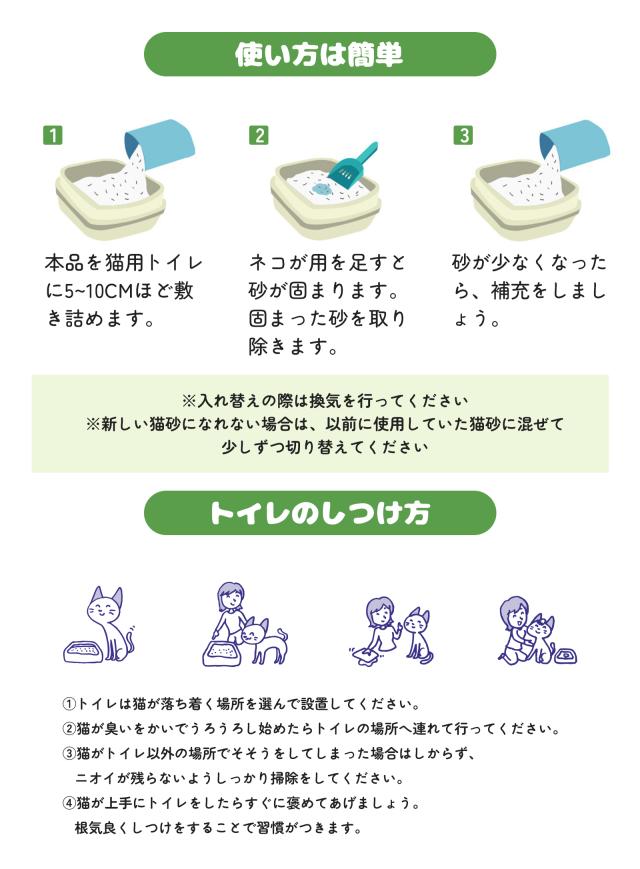 使い方は簡単

1

本品を猫用トイレに5~10CMほど敷き詰めます。

2

ネコが用を足すと砂が固まります。固まった砂を取り除きます。

3

砂が少なくなったら、補充をしましょう。

※入れ替えの際は換気を行ってください
※新しい猫砂になれない場合は、以前に使用していた猫砂に混ぜて少しずつ切り替えてください

トイレのしつけ方

①トイレは猫が落ち着く場所を選んで設置してください。
②猫が臭いをかいでうろうろし始めたらトイレの場所へ連れて行ってください。
③猫がトイレ以外の場所でそそうをしてしまった場合はしからず、ニオイが残らないようしっかり掃除をしてください。
④猫が上手にトイレをしたらすぐに褒めてあげましょう。根気良くしつけをすることで習慣がつきます。