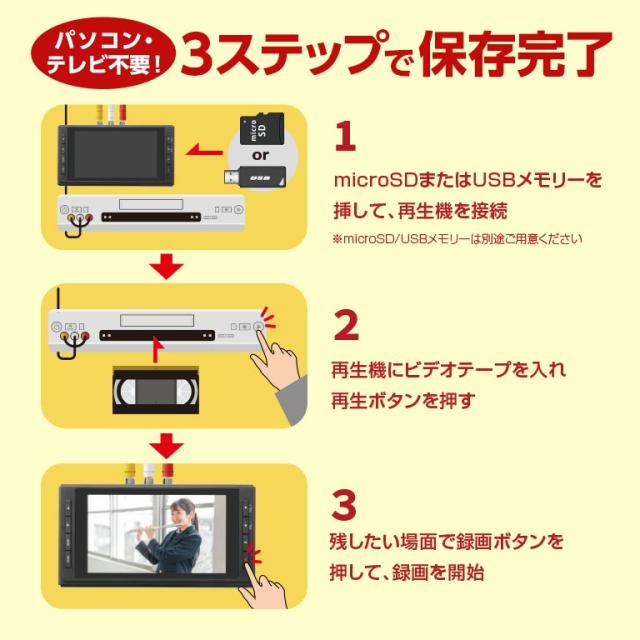 パソコン・テレビ不要! 3ステップで保存完了

micro SD
or
USB

1
microSDまたはUSBメモリーを挿して、再生機を接続
※microSD/USBメモリーは別途ご用意ください

2
再生機にビデオテープを入れ再生ボタンを押す

3
残したい場面で録画ボタンを押して、録画を開始