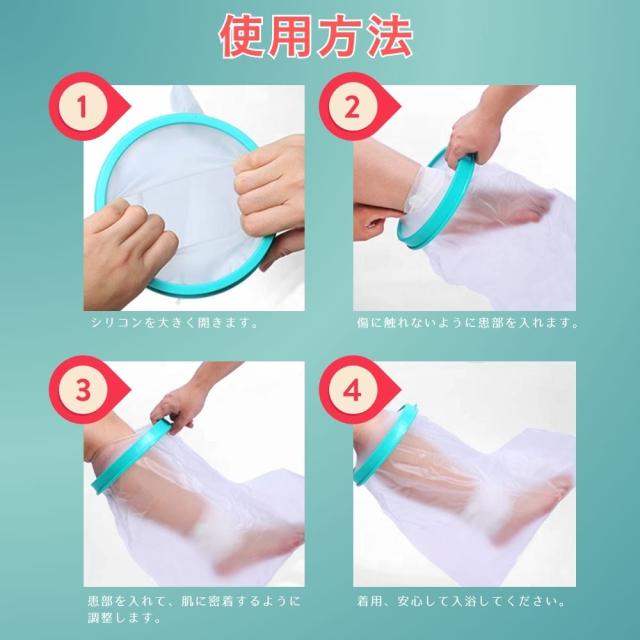 使用方法

1

シリコンを大きく開きます。

2

傷に触れないように患部を入れます。

3

患部を入れて、肌に密着するように調整します。

4

着用、安心して入浴してください。