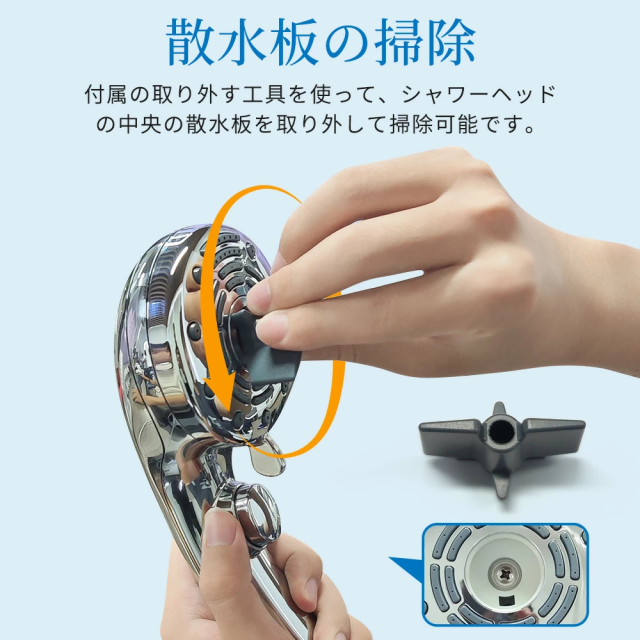 散水板の掃除

付属の取り外す工具を使って、シャワーヘッドの中央の散水板を取り外して掃除可能です。