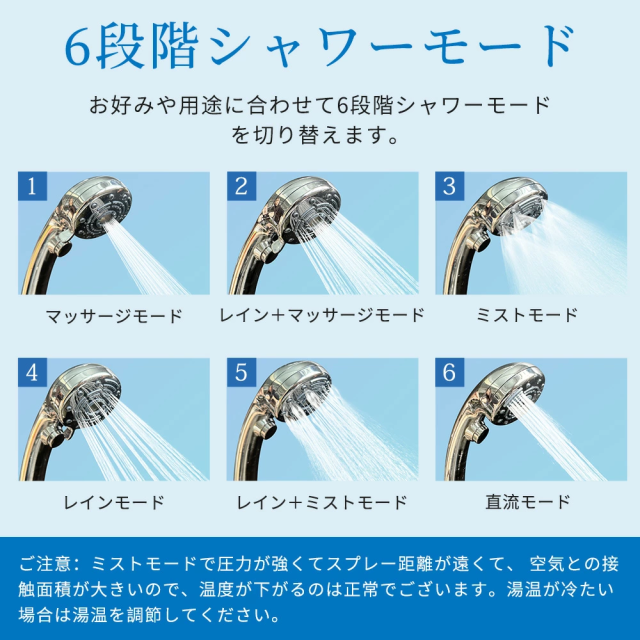 6段階シャワーモード

お好みや用途に合わせて6段階シャワーモードを切り替えます。

1
マッサージモード

2
レイン＋マッサージモード

3
ミストモード

4
レインモード

5
レイン＋ミストモード

6
直流モード

ご注意：ミストモードで圧力が強くてスプレー距離が遠くて、空気との接触面積が大きいので、温度が下がるのは正常でございます。湯温が冷たい場合は湯温を調節してください。