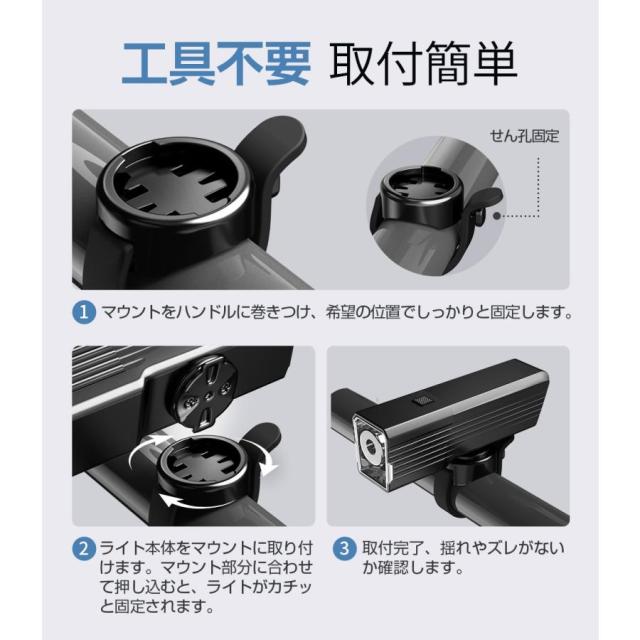 工具不要 取付簡単

せん孔固定

1 マウントをハンドルに巻きつけ、希望の位置でしっかりと固定します。

2 ライト本体をマウントに取り付けます。マウント部分に合わせて押し込むと、ライトがカチッと固定されます。

3 取付完了、揺れやズレがないか確認します。