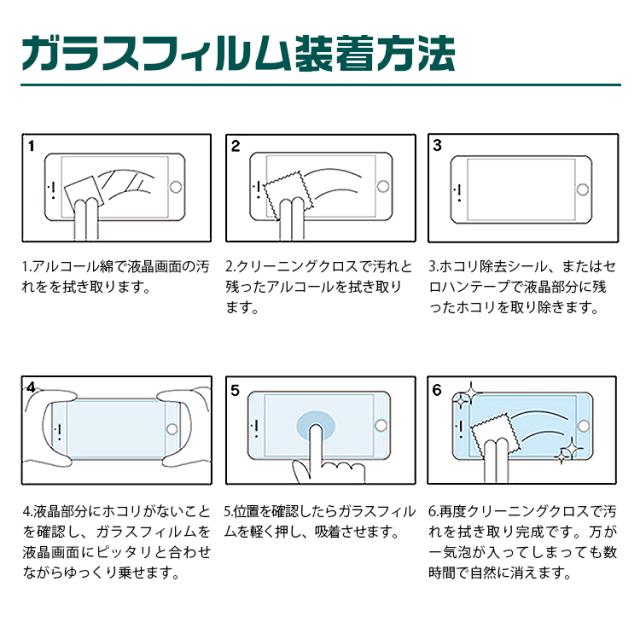 ガラスフィルム装着方法

1

1.アルコール綿で液晶画面の汚れをを拭き取ります。

2

2.クリーニングクロスで汚れと残ったアルコールを拭き取ります。

3

3.ホコリ除去シール、またはセロハンテープで液晶部分に残ったホコリを取り除きます。

4

4.液晶部分にホコリがないことを確認し、ガラスフィルムを液晶画面にピッタリと合わせながらゆっくり乗せます。

5

5.位置を確認したらガラスフィルムを軽く押し、吸着させます。

6

6.再度クリーニングクロスで汚れを拭き取り完成です。万が一気泡が入ってしまっても数時間で自然に消えます。