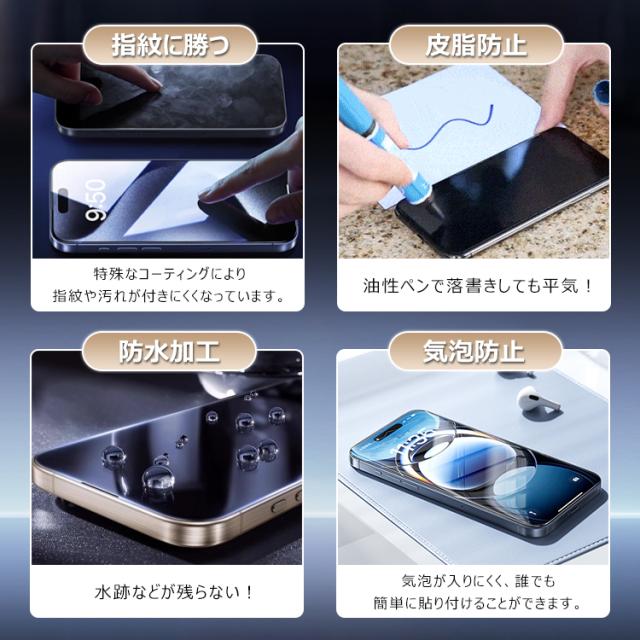 指紋に勝つ

9:50

特殊なコーティングにより
指紋や汚れが付きにくくなっています。

皮脂防止

油性ペンで落書きしても平気！

防水加工

水跡などが残らない！

気泡防止

気泡が入りにくく、誰でも
簡単に貼り付けることができます。