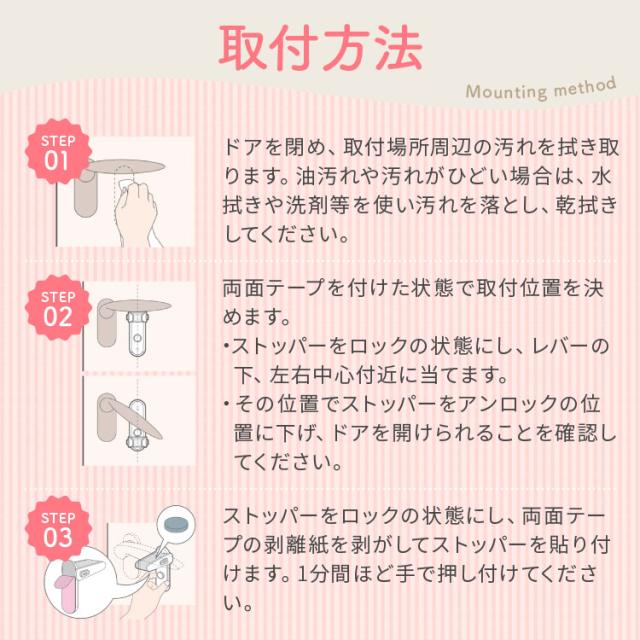 取付方法

Mounting method

STEP 01

ドアを閉め、取付場所周辺の汚れを拭き取ります。油汚れや汚れがひどい場合は、水拭きや洗剤等を使い汚れを落とし、乾拭きしてください。

STEP 02

両面テープを付けた状態で取付位置を決めます。

・ストッパーをロックの状態にし、レバーの下、左右中心付近に当てます。

・その位置でストッパーをアンロックの位置に下げ、ドアを開けられることを確認してください。

STEP 03

ストッパーをロックの状態にし、両面テープの剥離紙を剥がしてストッパーを貼り付けます。1分間ほど手で押し付けてください。