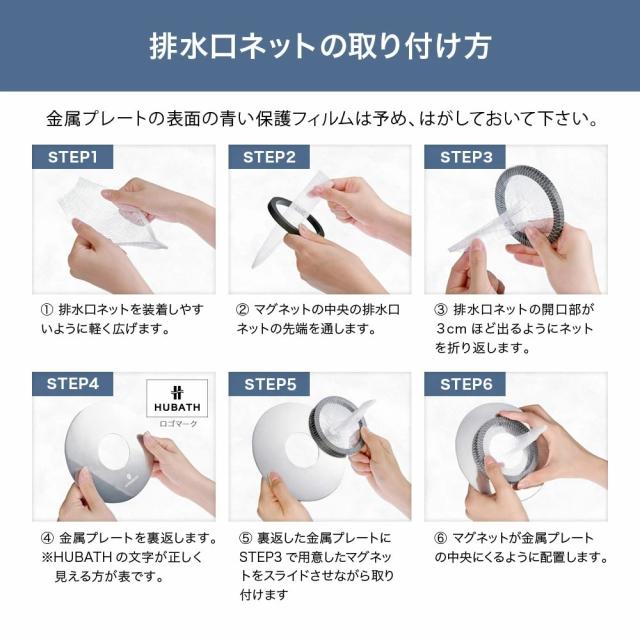 排水口ネットの取り付け方

金属プレートの表面の青い保護フィルムは予め、はがしておいて下さい。

STEP1

① 排水口ネットを装着しやすいように軽く広げます。

STEP2

② マグネットの中央の排水口ネットの先端を通します。

STEP3

③ 排水口ネットの開口部が3cm ほど出るようにネットを折り返します。

STEP4

HUBATH
ロゴマーク

④ 金属プレートを裏返します。
※HUBATH の文字が正しく見える方が表です。

STEP5

⑤ 裏返した金属プレートにSTEP3 で用意したマグネットをスライドさせながら取り付けます

STEP6

⑥ マグネットが金属プレートの中央にくるように配置します。