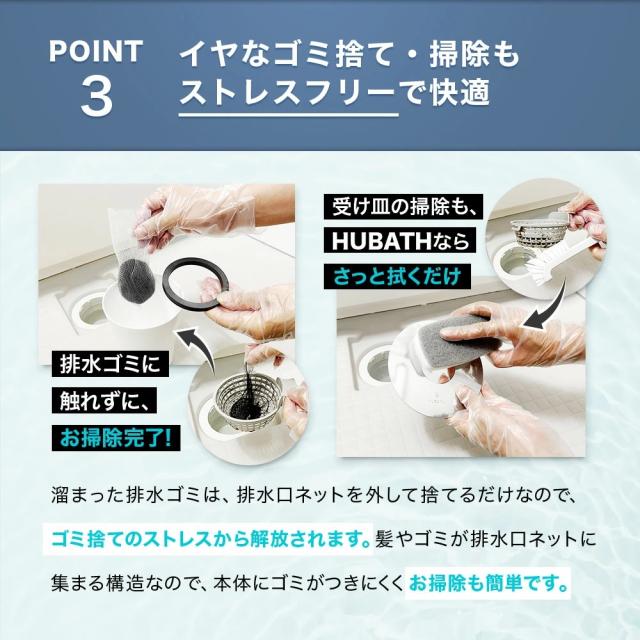 POINT 3

イヤなゴミ捨て・掃除も ストレスフリーで快適

排水ゴミに
触れずに、
お掃除完了!

受け皿の掃除も、
HUBATHなら
さっと拭くだけ

溜まった排水ゴミは、排水口ネットを外して捨てるだけなので、ゴミ捨てのストレスから解放されます。髪やゴミが排水口ネットに集まる構造なので、本体にゴミがつきにくくお掃除も簡単です。