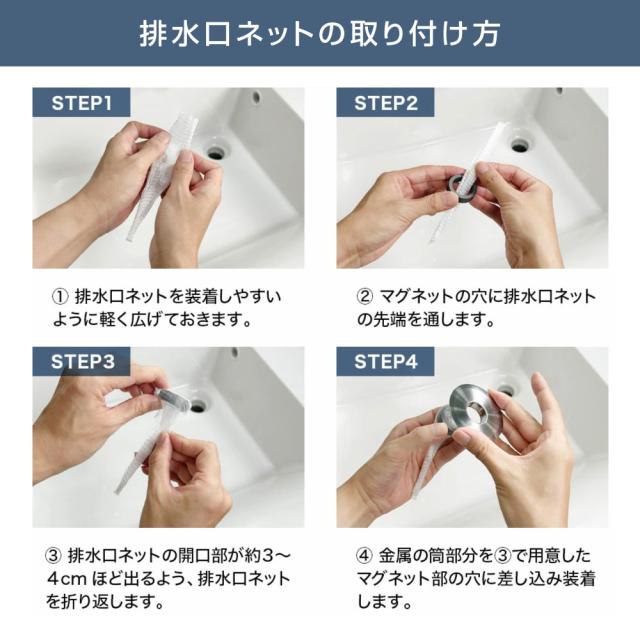 排水口ネットの取り付け方

STEP1

① 排水口ネットを装着しやすいように軽く広げておきます。

STEP2

② マグネットの穴に排水口ネットの先端を通します。

STEP3

③ 排水口ネットの開口部が約3～4cm ほど出るよう、排水口ネットを折り返します。

STEP4

④ 金属の筒部分を③で用意したマグネット部の穴に差し込み装着します。