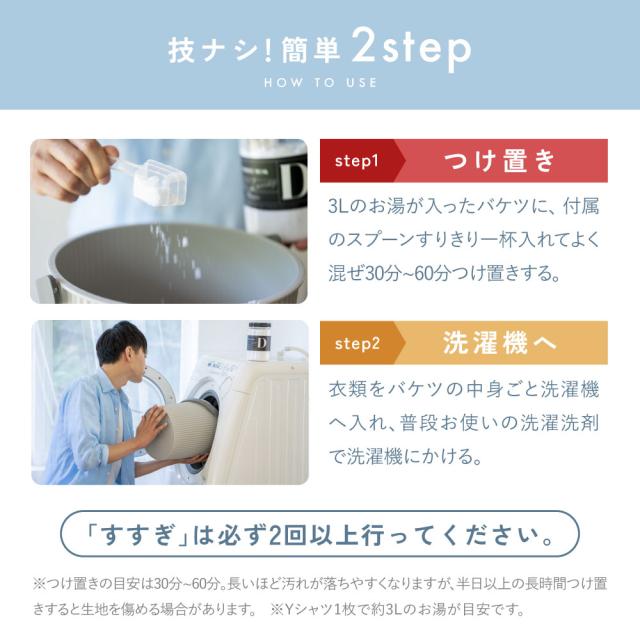 技ナシ!簡単 2step
HOW TO USE

D

step1 つけ置き

3Lのお湯が入ったバケツに、付属のスプーンすりきり一杯入れてよく混ぜ30分~60分つけ置きする。

D

step2 洗濯機へ

衣類をバケツの中身ごと洗濯機へ入れ、普段お使いの洗濯洗剤で洗濯機にかける。

「すすぎ」は必ず2回以上行ってください。

※つけ置きの目安は30分~60分。長いほど汚れが落ちやすくなりますが、半日以上の長時間つけ置きすると生地を傷める場合があります。 ※Yシャツ1枚で約3Lのお湯が目安です。