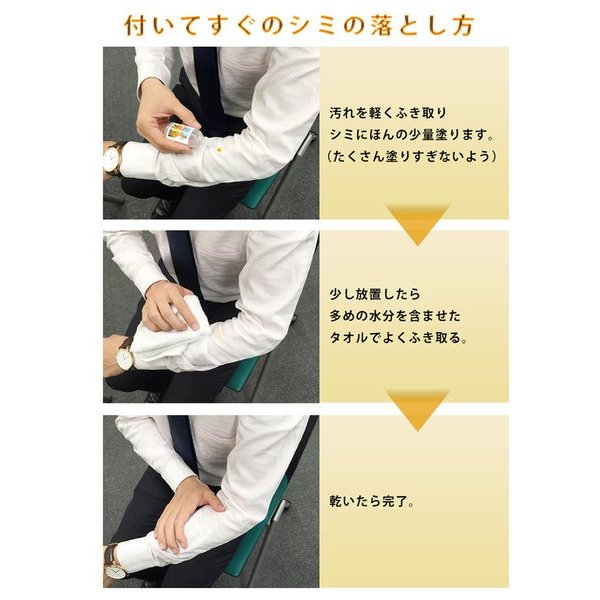 付いてすぐのシミの落とし方

汚れを軽くふき取り
シミにほんの少量塗ります。
（たくさん塗りすぎないよう）

少し放置したら
多めの水分を含ませた
タオルでよくふき取る。

乾いたら完了。