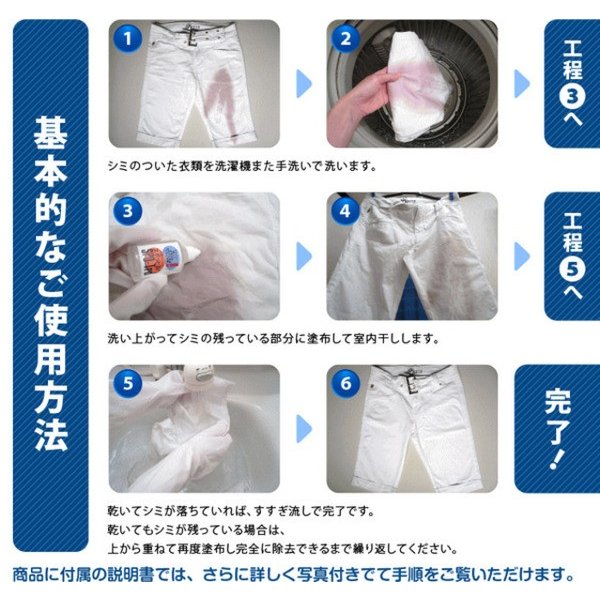 基本的なご使用方法

1

2

工程3へ

シミのついた衣類を洗濯機また手洗いで洗います。

3

4

工程5へ

洗い上がってシミの残っている部分に塗布して室内干しします。

5

6

完了!

乾いてシミが落ちていれば、すすぎ流しで完了です。
乾いてもシミが残っている場合は、
上から重ねて再度塗布し完全に除去できるまで繰り返してください。

商品に付属の説明書では、さらに詳しく写真付きでて手順をご覧いただけます。