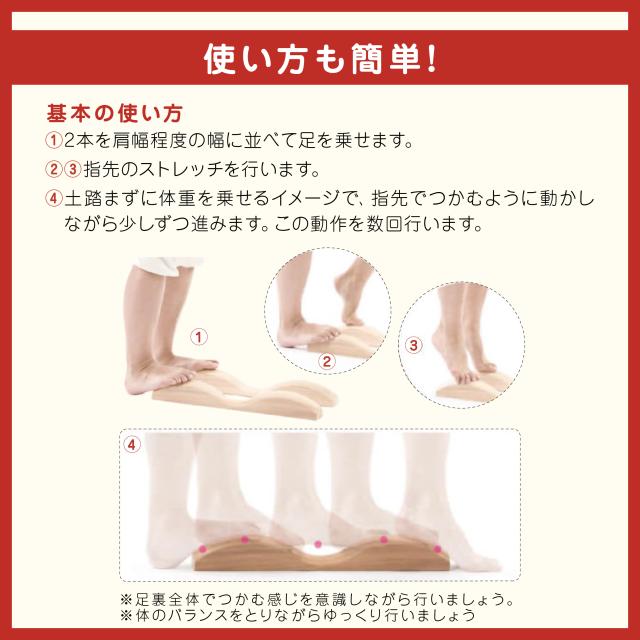 使い方も簡単!

基本の使い方

①2本を肩幅程度の幅に並べて足を乗せます。

②③指先のストレッチを行います。

④土踏まずに体重を乗せるイメージで、指先でつかむように動かしながら少しずつ進みます。この動作を数回行います。

①

②

③

④

※足裏全体でつかむ感じを意識しながら行いましょう。
※体のバランスをとりながらゆっくり行いましょう