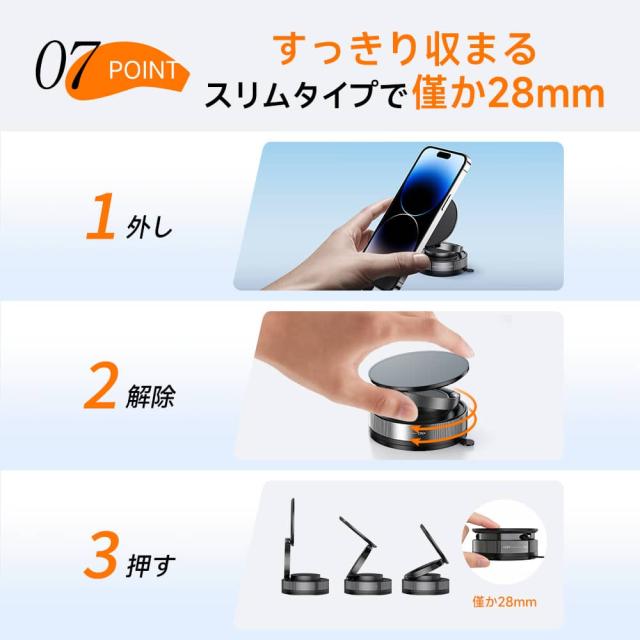 07 POINT

すっきり収まる
スリムタイプで僅か28mm

1 外し

2 解除

3 押す

僅か28mm