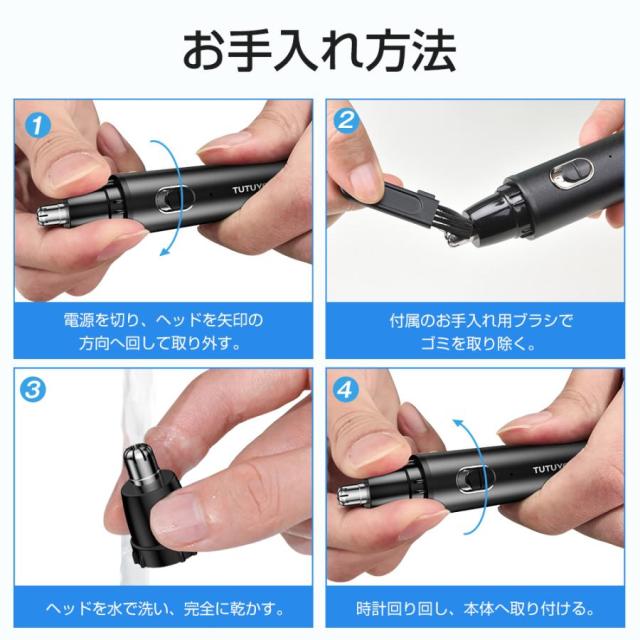 お手入れ方法

1

TUTUY

電源を切り、ヘッドを矢印の方向へ回して取り外す。

2

付属のお手入れ用ブラシでゴミを取り除く。

3

ヘッドを水で洗い、完全に乾かす。

4

TUTUY

時計回り回し、本体へ取り付ける。