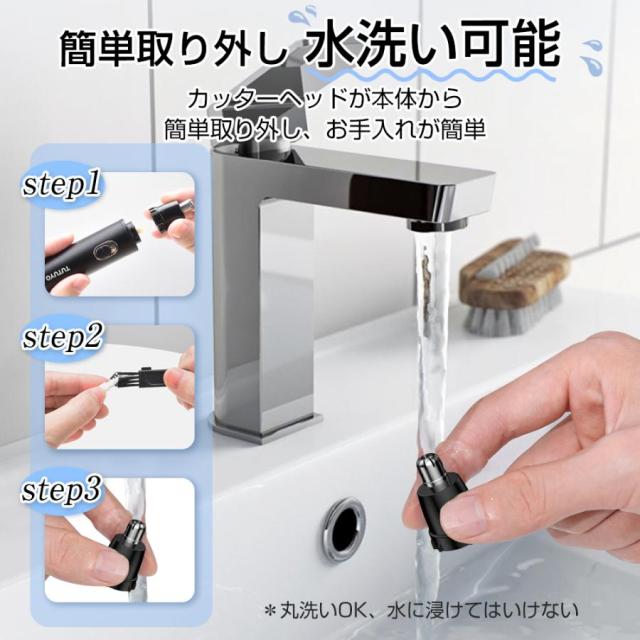 簡単取り外し 水洗い可能

カッターヘッドが本体から
簡単取り外し、お手入れが簡単

step1

TUTUYO

step2

step3

＊丸洗いOK、水に浸けてはいけない