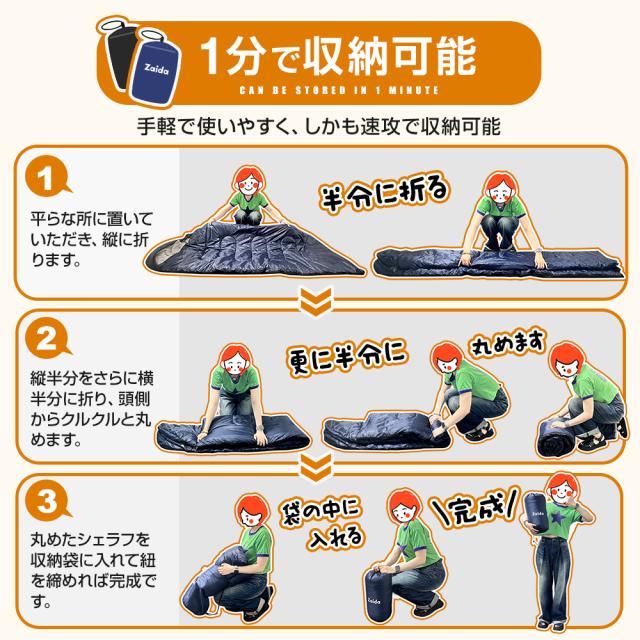 Zaida

1分で収納可能

CAN BE STORED IN 1 MINUTE

手軽で使いやすく、しかも速攻で収納可能

1

平らな所に置いていただき、縦に折ります。

半分に折る

2

縦半分をさらに横半分に折り、頭側からクルクルと丸めます。

更に半分に

丸めます

3

丸めたシェラフを収納袋に入れて紐を締めれば完成です。

袋の中に入れる

Zaida

\完成/

Zaida