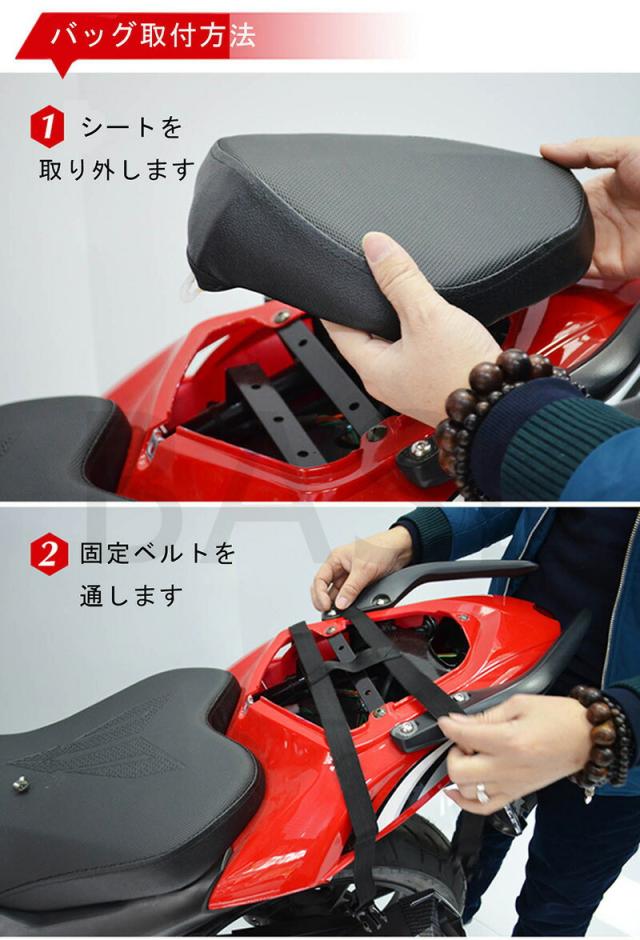 バッグ取付方法

1 シートを取り外します

2 固定ベルトを通します