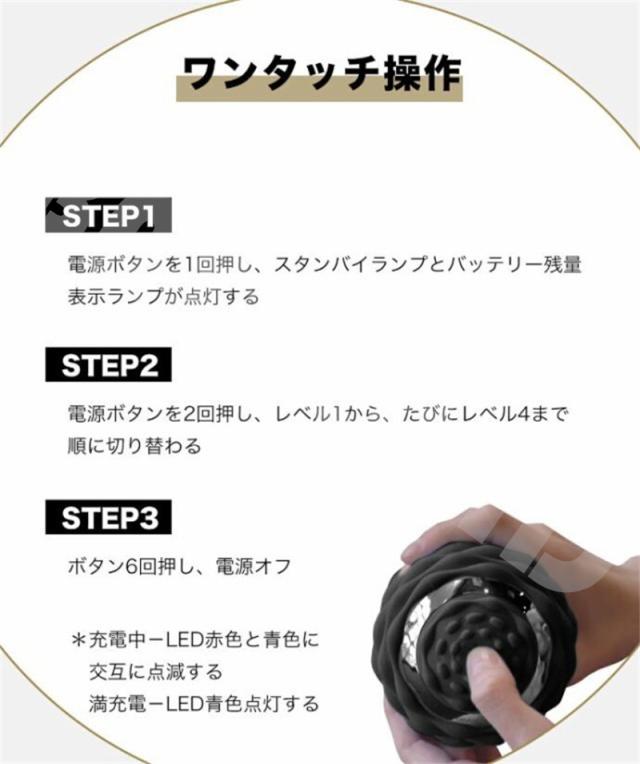 ワンタッチ操作

STEP1

電源ボタンを1回押し、スタンバイランプとバッテリー残量表示ランプが点灯する

STEP2

電源ボタンを2回押し、レベル1から、たびにレベル4まで順に切り替わる

STEP3

ボタン6回押し、電源オフ

＊充電中ーLED赤色と青色に交互に点滅する
満充電ーLED青色点灯する