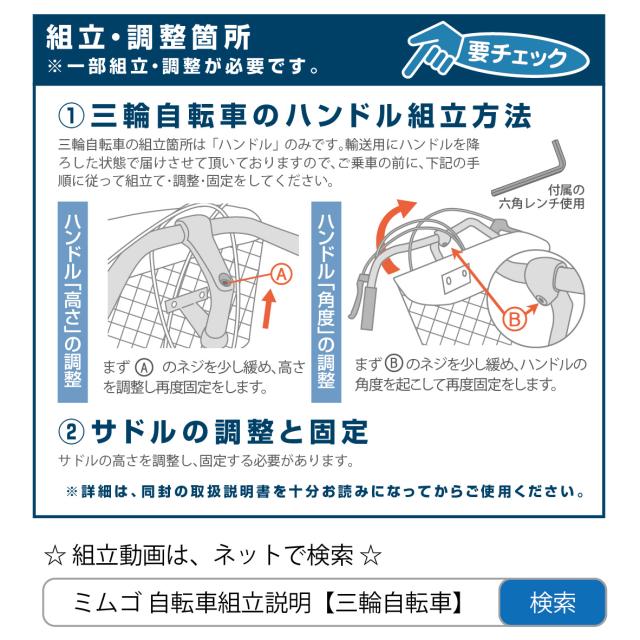 組立・調整箇所
※一部組立・調整が必要です。

要チェック

①三輪自転車のハンドル組立方法

三輪自転車の組立箇所は「ハンドル」のみです。輸送用にハンドルを降ろした状態で届けさせて頂いておりますので、ご乗車の前に、下記の手順に従って組立て・調整・固定をしてください。

付属の
六角レンチ使用

ハンドル「高さ」の調整

Ⓐ

まず Ⓐ のネジを少し緩め、高さを調整し再度固定をします。

ハンドル「角度」の調整

Ⓑ

まず Ⓑ のネジを少し緩め、ハンドルの角度を起こして再度固定をします。

②サドルの調整と固定

サドルの高さを調整し、固定する必要があります。

※詳細は、同封の取扱説明書を十分お読みになってからご使用ください。

☆ 組立動画は、ネットで検索 ☆

ミムゴ 自転車組立説明【三輪自転車】

検索