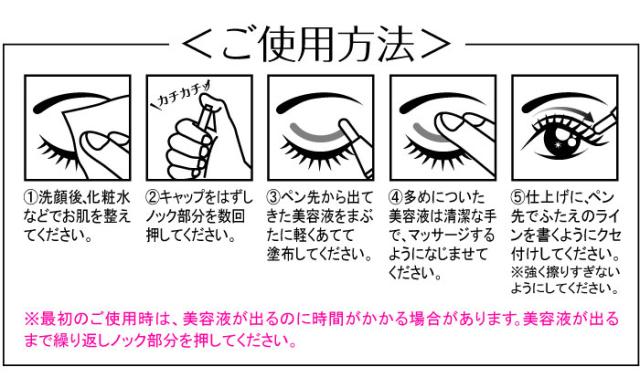 ＜ご使用方法＞

カチカチ

①洗顔後、化粧水などでお肌を整えてください。

②キャップをはずしノック部分を数回押してください。

③ペン先から出てきた美容液をまぶたに軽くあてて塗布してください。

④多めについた美容液は清潔な手で、マッサージするようになじませてください。

⑤仕上げに、ペン先でふたえのラインを書くようにクセ付けしてください。
※強く擦りすぎないようにしてください。

※最初のご使用時は、美容液が出るのに時間がかかる場合があります。美容液が出るまで繰り返しノック部分を押してください。