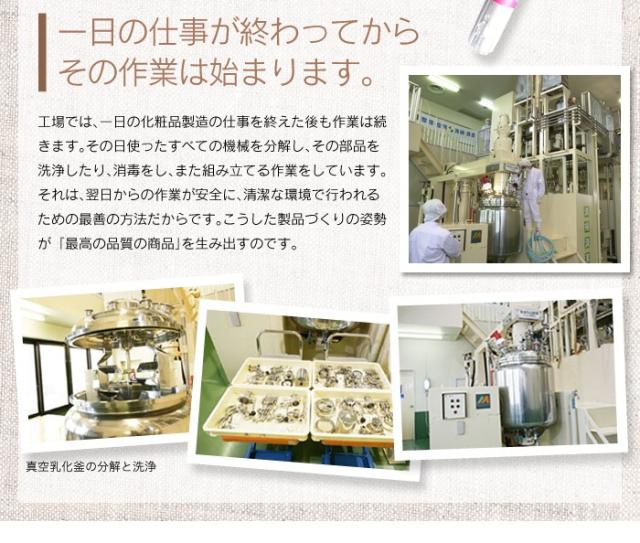 一日の仕事が終わってから
その作業は始まります。

工場では、一日の化粧品製造の仕事を終えた後も作業は続きます。その日使ったすべての機械を分解し、その部品を洗浄したり、消毒をし、また組み立てる作業をしています。それは、翌日からの作業が安全に、清潔な環境で行われるための最善の方法だからです。こうした製品づくりの姿勢が「最高の品質の商品」を生み出すのです。

真空乳化釜の分解と洗浄