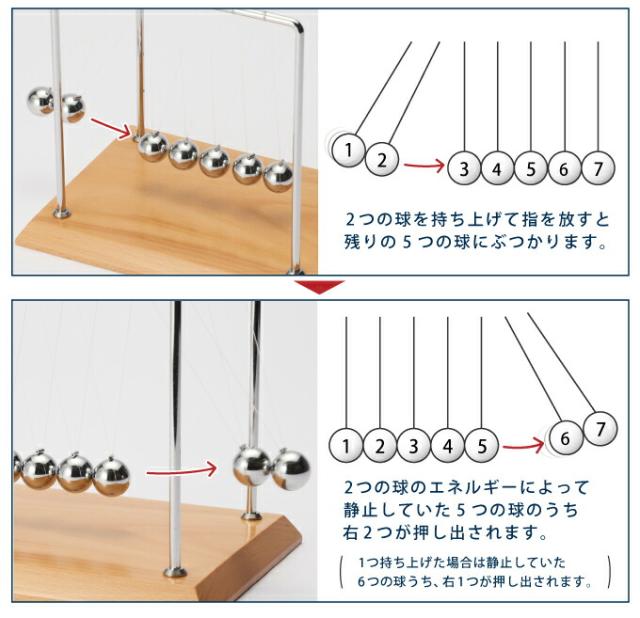 1 2 3 4 5 6 7

2つの球を持ち上げて指を放すと残りの5つの球にぶつかります。

1 2 3 4 5 6 7

2つの球のエネルギーによって静止していた5つの球のうち右2つが押し出されます。

（1つ持ち上げた場合は静止していた6つの球うち、右1つが押し出されます。）