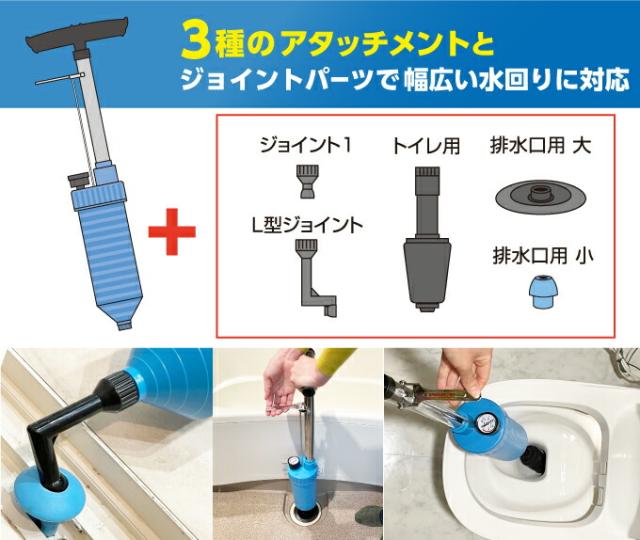 3種のアタッチメントと
ジョイントパーツで幅広い水回りに対応

ジョイント1
L型ジョイント
トイレ用
排水口用 大
排水口用 小