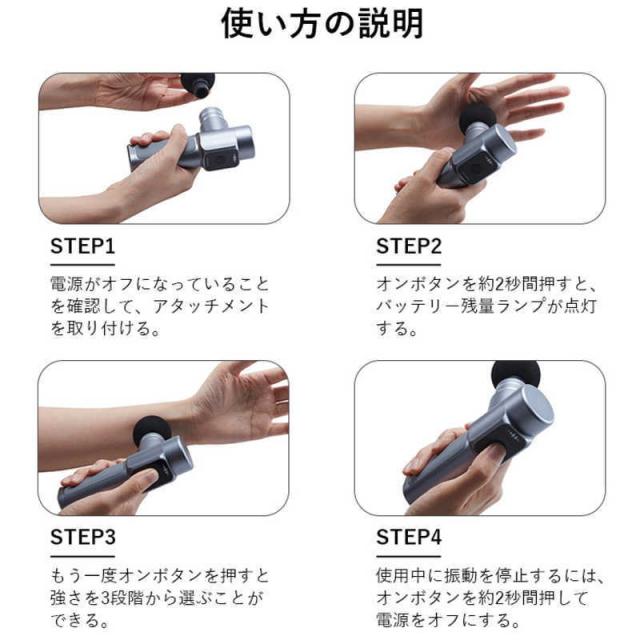 使い方の説明

STEP1

電源がオフになっていることを確認して、アタッチメントを取り付ける。

STEP2

オンボタンを約2秒間押すと、バッテリー残量ランプが点灯する。

STEP3

もう一度オンボタンを押すと強さを3段階から選ぶことができる。

STEP4

使用中に振動を停止するには、オンボタンを約2秒間押して電源をオフにする。