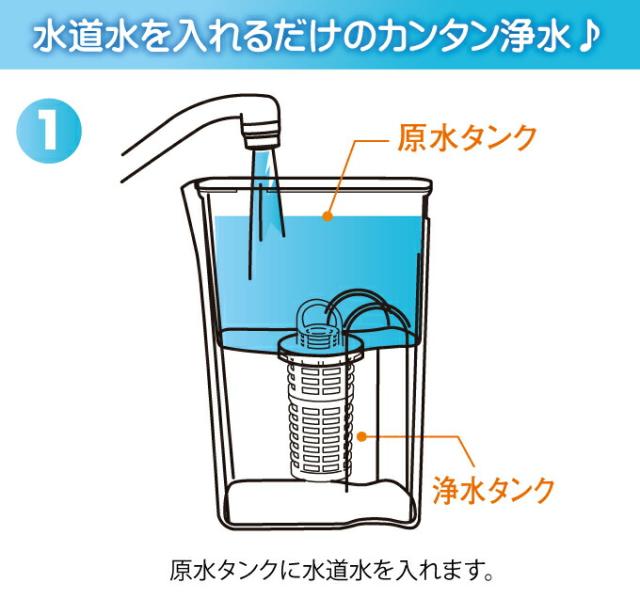 水道水を入れるだけのカンタン浄水♪

1

原水タンク

浄水タンク

原水タンクに水道水を入れます。