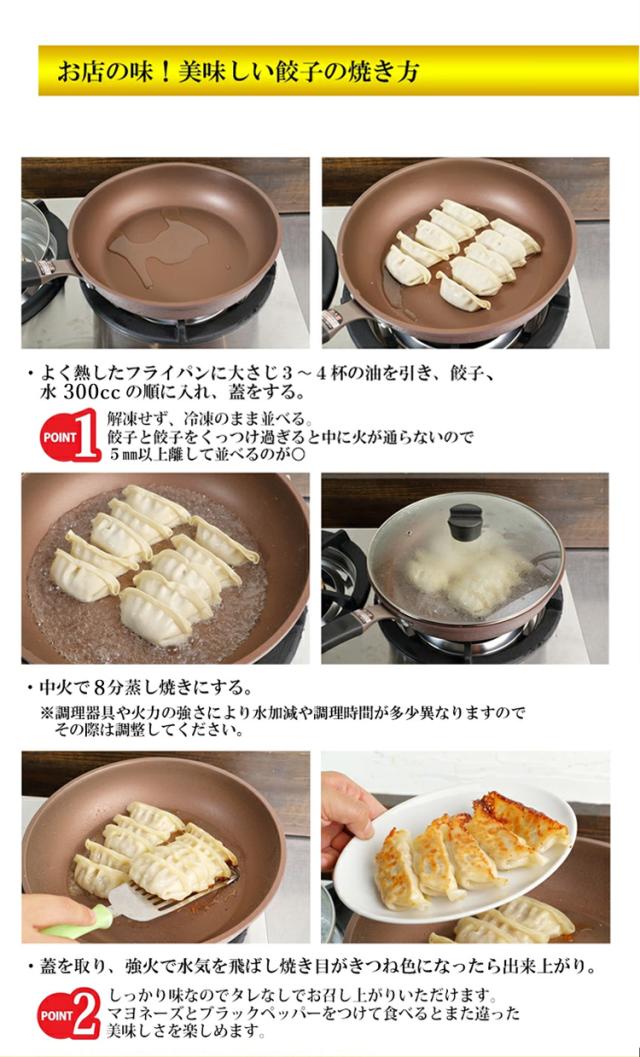 お店の味！美味しい餃子の焼き方

・よく熱したフライパンに大さじ３～４杯の油を引き、餃子、水 300cc の順に入れ、蓋をする。

POINT 1
解凍せず、冷凍のまま並べる。
餃子と餃子をくっつけ過ぎると中に火が通らないので５㎜以上離して並べるのが○

・中火で８分蒸し焼きにする。
※調理器具や火力の強さにより水加減や調理時間が多少異なりますのでその際は調整してください。

・蓋を取り、強火で水気を飛ばし焼き目がきつね色になったら出来上がり。

POINT 2
しっかり味なのでタレなしでお召し上がりいただけます。
マヨネーズとブラックペッパーをつけて食べるとまた違った美味しさを楽しめます。