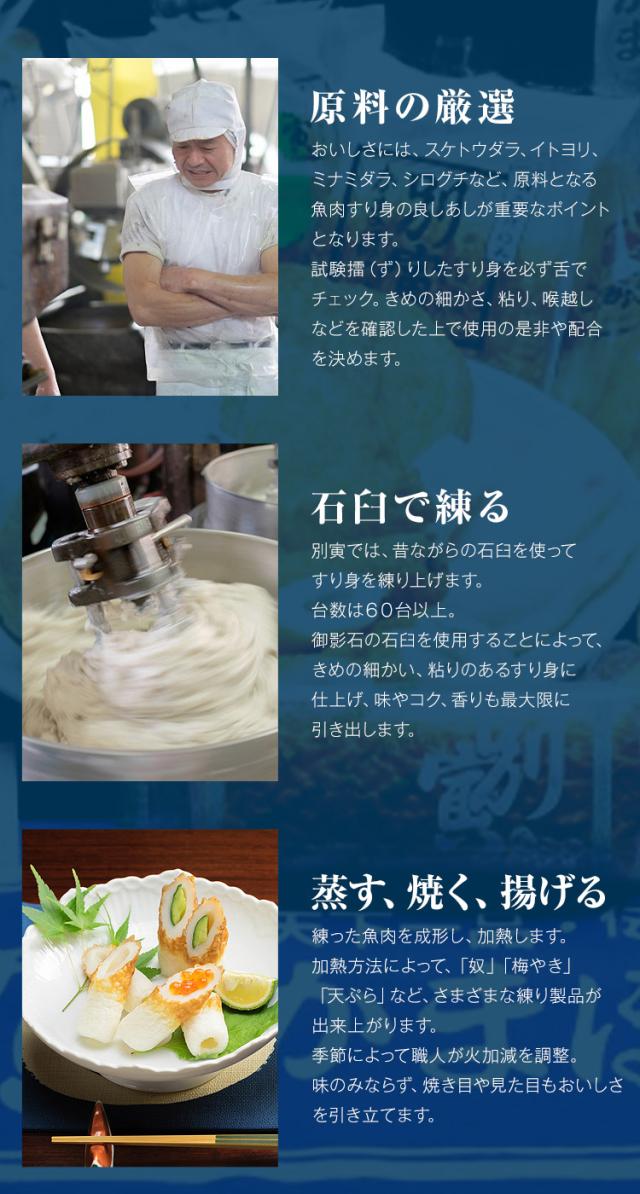 原料の厳選

おいしさには、スケトウダラ、イトヨリ、ミナミダラ、シログチなど、原料となる魚肉すり身の良しあしが重要なポイントとなります。
試験擂（ず）りしたすり身を必ず舌でチェック。きめの細かさ、粘り、喉越しなどを確認した上で使用の是非や配合を決めます。

石臼で練る

別寅では、昔ながらの石臼を使ってすり身を練り上げます。
台数は60台以上。
御影石の石臼を使用することによって、きめの細かい、粘りのあるすり身に仕上げ、味やコク、香りも最大限に引き出します。

蒸す、焼く、揚げる

練った魚肉を成形し、加熱します。
加熱方法によって、「奴」「梅やき」「天ぷら」など、さまざまな練り製品が出来上がります。
季節によって職人が火加減を調整。
味のみならず、焼き目や見た目もおいしさを引き立てます。