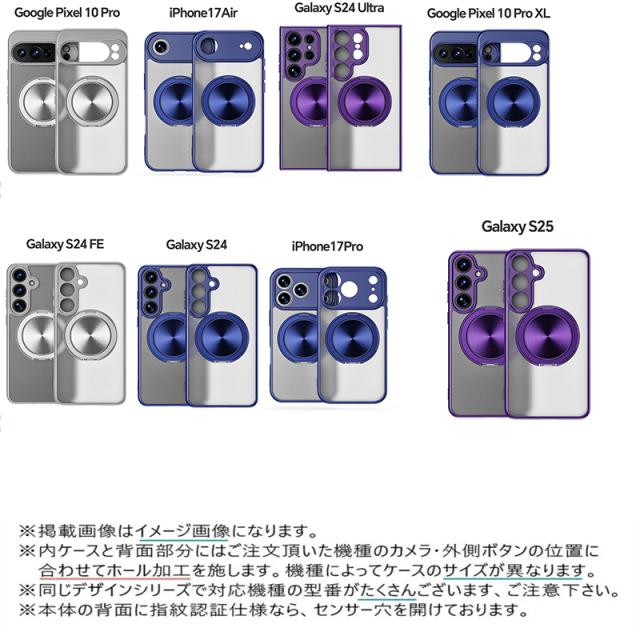 Google Pixel 10 Pro

iPhone17Air

Galaxy S24 Ultra

Google Pixel 10 Pro XL

Galaxy S24 FE

Galaxy S24

iPhone17Pro

Galaxy S25

※掲載画像はイメージ画像になります。
※内ケースと背面部分にはご注文頂いた機種のカメラ・外側ボタンの位置に合わせてホール加工を施します。機種によってケースのサイズが異なります。
※同じデザインシリーズで対応機種の型番がたくさんございます、ご注意下さい。
※本体の背面に指紋認証仕様なら、センサー穴を開けております。