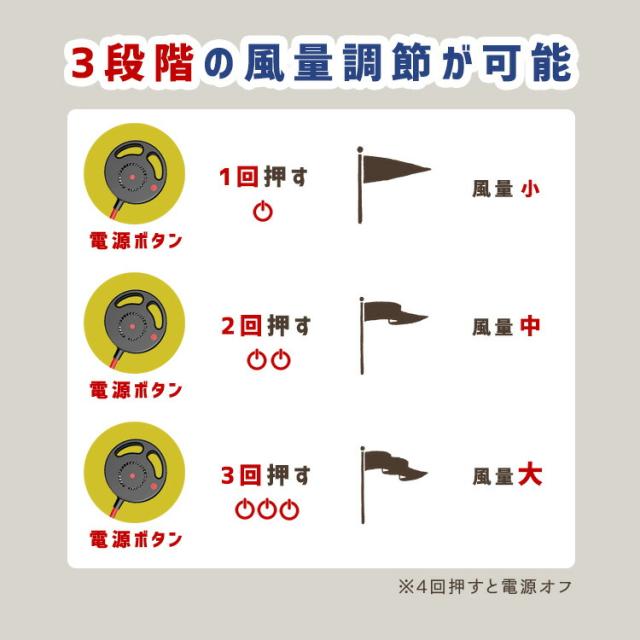 3段階の風量調節が可能

電源ボタン

1回押す

風量 小

電源ボタン

2回押す

風量 中

電源ボタン

3回押す

風量 大

※4回押すと電源オフ