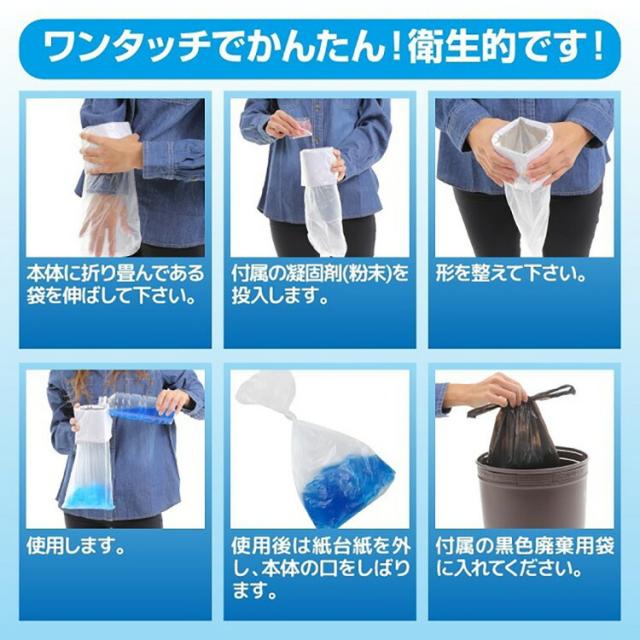 ワンタッチでかんたん！衛生的です！

本体に折り畳んである袋を伸ばして下さい。

付属の凝固剤(粉末)を投入します。

形を整えて下さい。

使用します。

使用後は紙台紙を外し、本体の口をしばります。

付属の黒色廃棄用袋に入れてください。