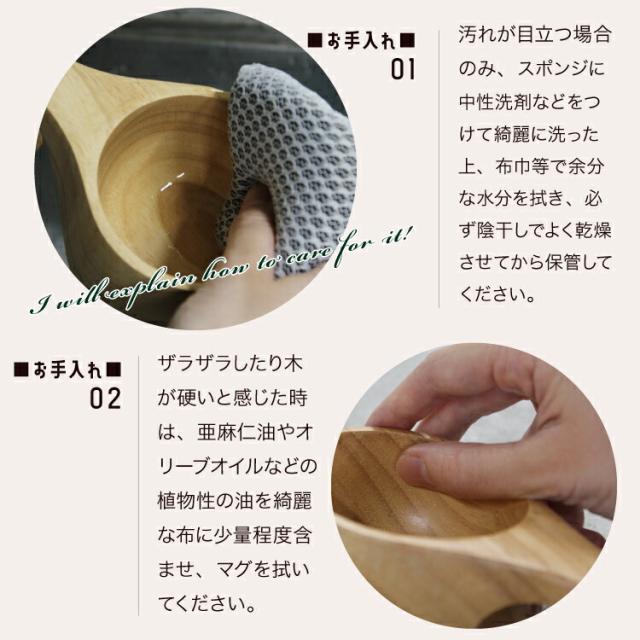 ■お手入れ■
01

汚れが目立つ場合のみ、スポンジに中性洗剤などをつけて綺麗に洗った上、布巾等で余分な水分を拭き、必ず陰干しでよく乾燥させてから保管してください。

I will explain how to care for it!

■お手入れ■
02

ザラザラしたり木が硬いと感じた時は、亜麻仁油やオリーブオイルなどの植物性の油を綺麗な布に少量程度含ませ、マグを拭いてください。