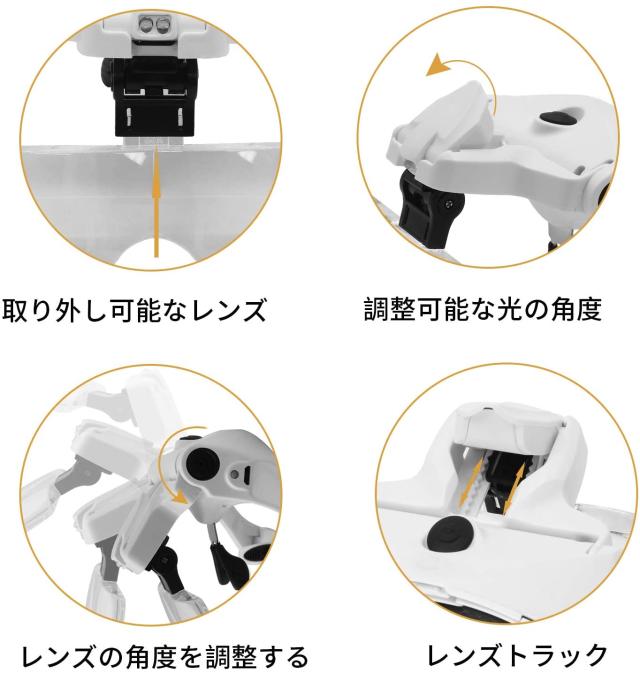 取り外し可能なレンズ

調整可能な光の角度

レンズの角度を調整する

レンズトラック