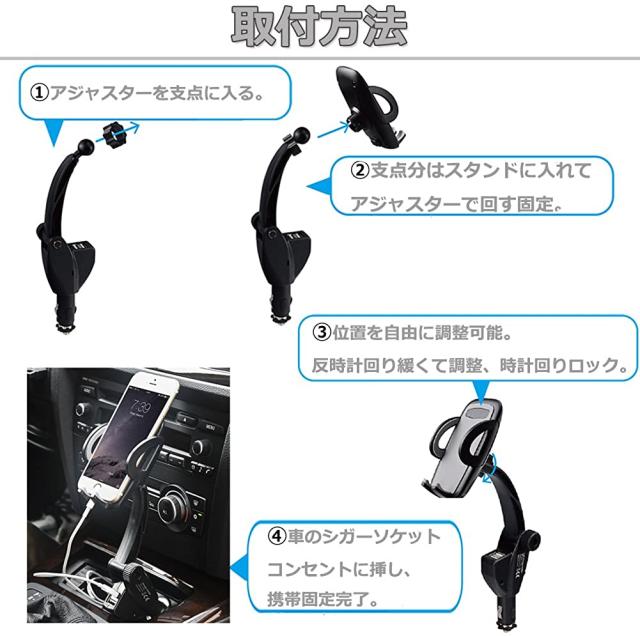 取付方法

①アジャスターを支点に入る。

②支点分はスタンドに入れて
アジャスターで回す固定。

③位置を自由に調整可能。
反時計回り緩くて調整、時計回りロック。

7:39

④車のシガーソケット
コンセントに挿し、
携帯固定完了。