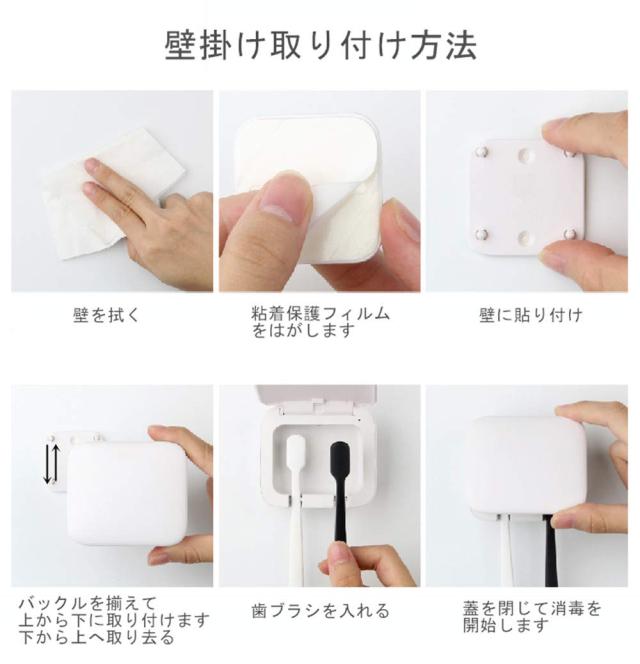 壁掛け取り付け方法

壁を拭く

粘着保護フィルムをはがします

壁に貼り付け

バックルを揃えて
上から下に取り付けます
下から上へ取り去る

歯ブラシを入れる

蓋を閉じて消毒を開始します