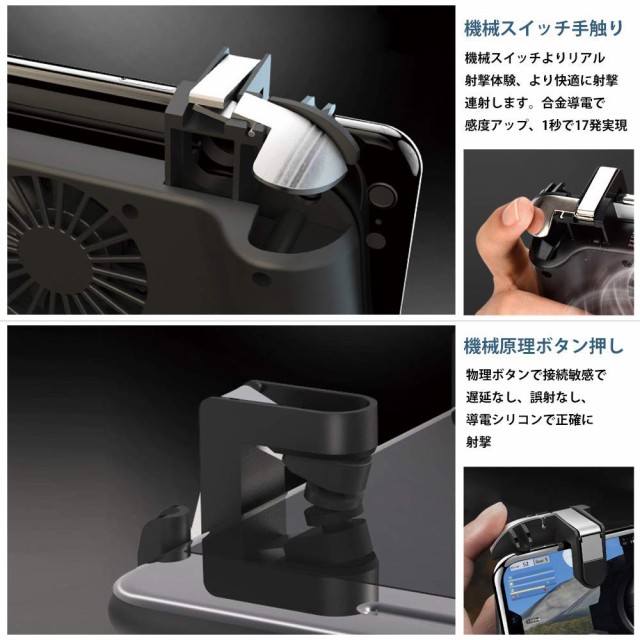 機械スイッチ手触り

機械スイッチよりリアル射撃体験、より快適に射撃連射します。合金導電で感度アップ、1秒で17発実現

機械原理ボタン押し

物理ボタンで接続敏感で遅延なし、誤射なし、導電シリコンで正確に射撃