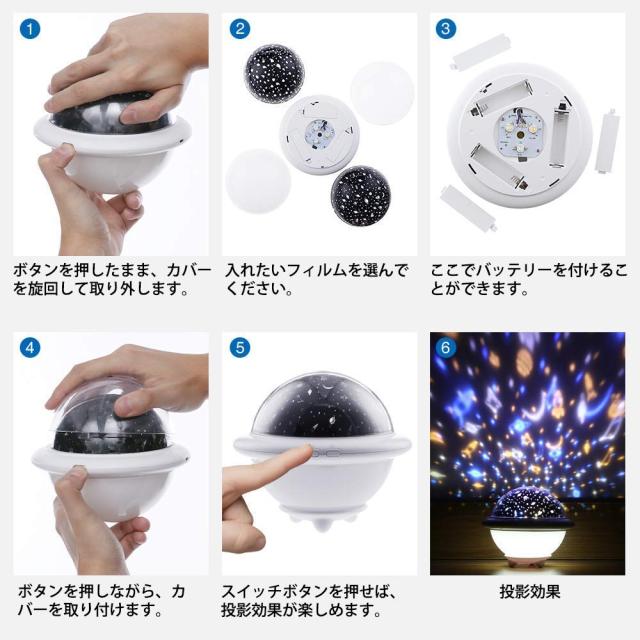 1

ボタンを押したまま、カバーを旋回して取り外します。

2

入れたいフィルムを選んでください。

3

ここでバッテリーを付けることができます。

4

ボタンを押しながら、カバーを取り付けます。

5

スイッチボタンを押せば、投影効果が楽しめます。

6

投影効果