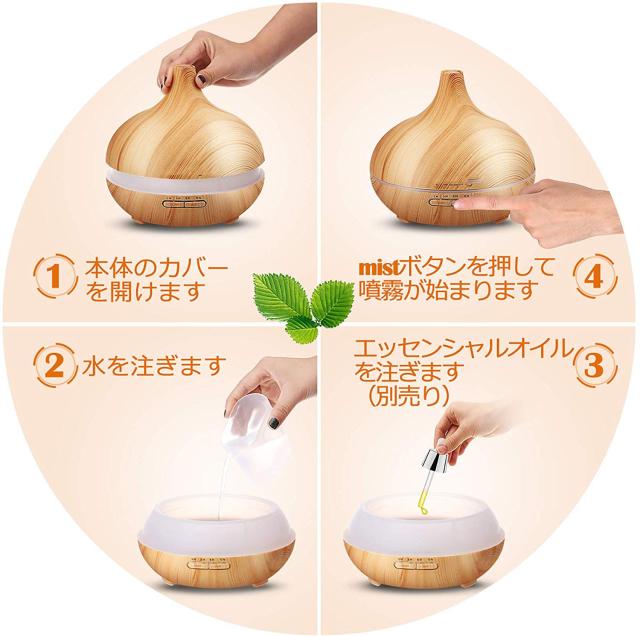 1 本体のカバーを開けます

mistボタンを押して噴霧が始まります 4

2 水を注ぎます

エッセンシャルオイルを注ぎます（別売り） 3