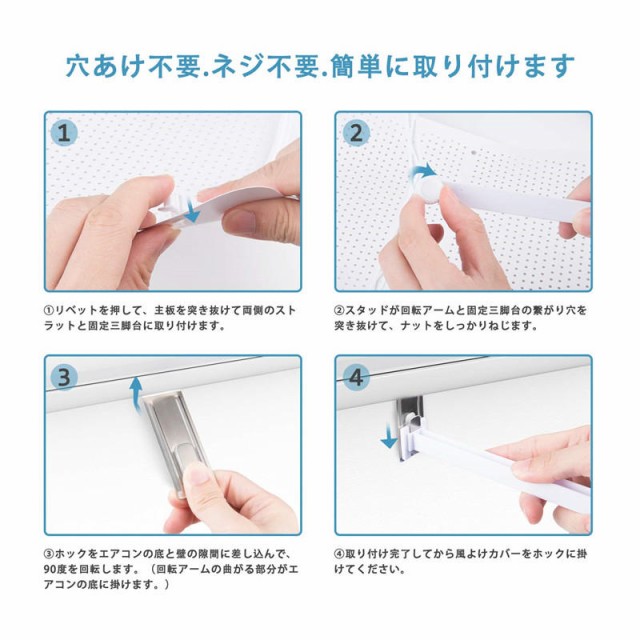 穴あけ不要.ネジ不要.簡単に取り付けます

1

①リベットを押して、主板を突き抜けて両側のストラットと固定三脚台に取り付けます。

2

②スタッドが回転アームと固定三脚台の繋がり穴を突き抜けて、ナットをしっかりねじます。

3

③ホックをエアコンの底と壁の隙間に差し込んで、90度を回転します。（回転アームの曲がる部分がエアコンの底に掛けます。）

4

④取り付け完了してから風よけカバーをホックに掛けてください。