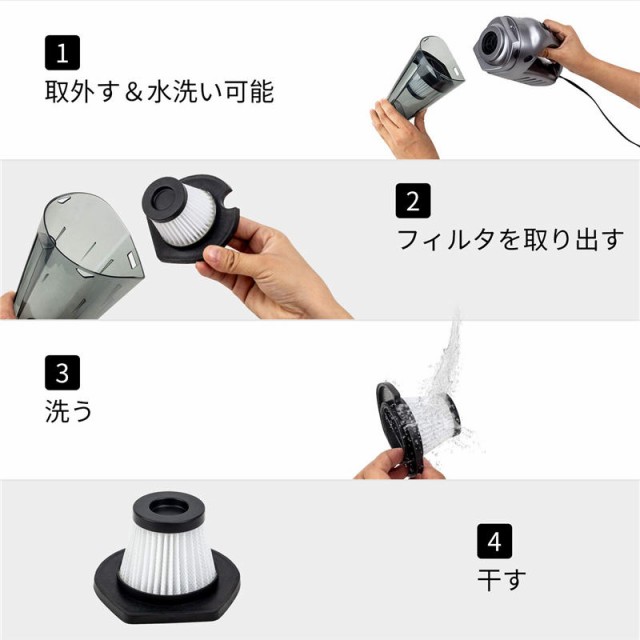 1
取外す＆水洗い可能

2
フィルタを取り出す

3
洗う

4
干す