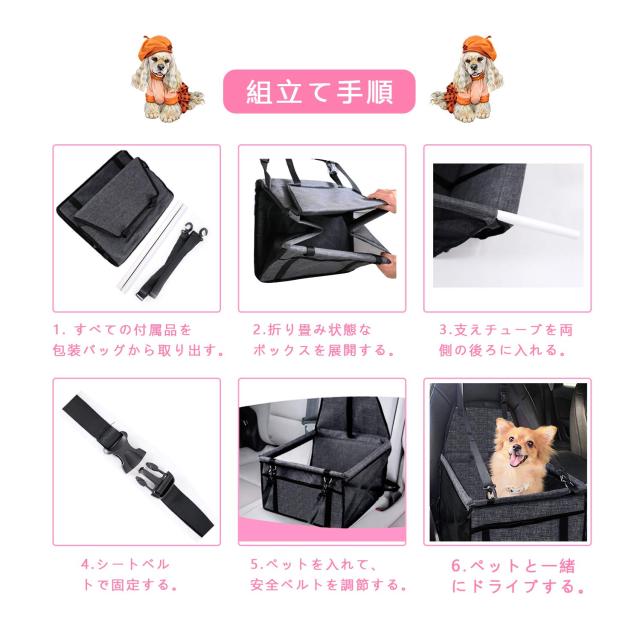 組立て手順

1. すべての付属品を包装バッグから取り出す。

2.折り畳み状態なボックスを展開する。

3.支えチューブを両側の後ろに入れる。

4.シートベルトで固定する。

5.ペットを入れて、安全ベルトを調節する。

6.ペットと一緒にドライブする。