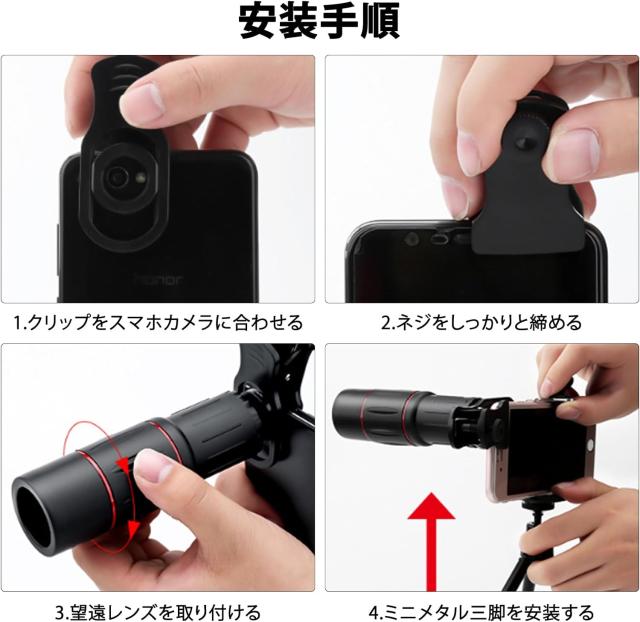 安装手順

honor

1.クリップをスマホカメラに合わせる

2.ネジをしっかりと締める

3.望遠レンズを取り付ける

4.ミニメタル三脚を安装する