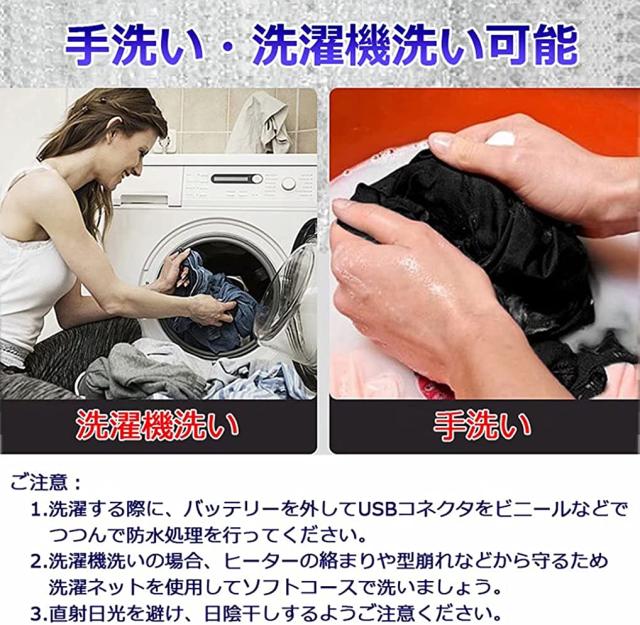 手洗い・洗濯機洗い可能

洗濯機洗い

手洗い

ご注意：
1.洗濯する際に、バッテリーを外してUSBコネクタをビニールなどでつつんで防水処理を行ってください。
2.洗濯機洗いの場合、ヒーターの絡まりや型崩れなどから守るため洗濯ネットを使用してソフトコースで洗いましょう。
3.直射日光を避け、日陰干しするようご注意ください。